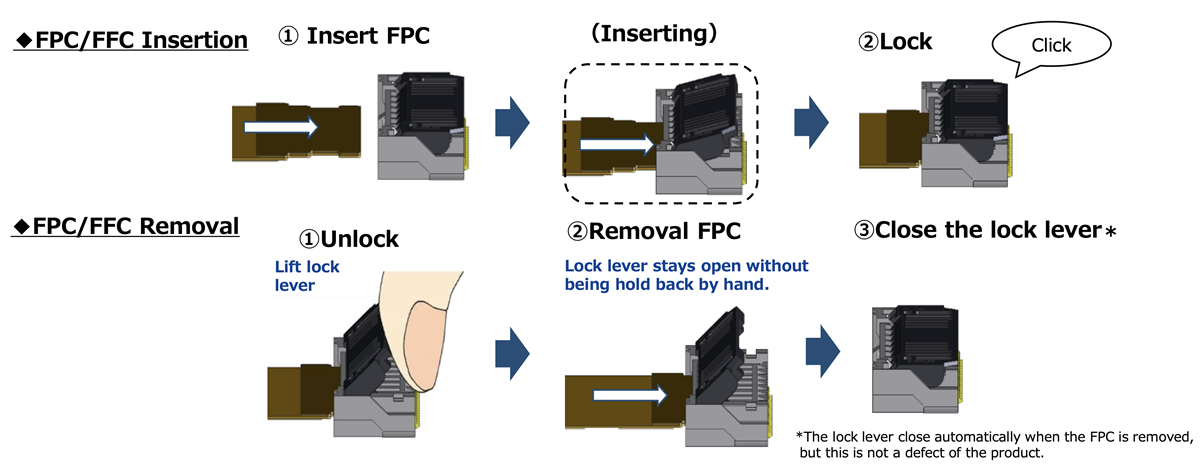 ◆FPC/FFC Insertion

① Insert FPC

(Inserting)

②Lock

Click

◆FPC/FFC Removal

①Unlock

Lift lock lever

②Removal FPC

Lock lever stays open without being hold back by hand.

③Close the lock lever＊

*The lock lever close automatically when the FPC is removed, but this is not a defect of the product.